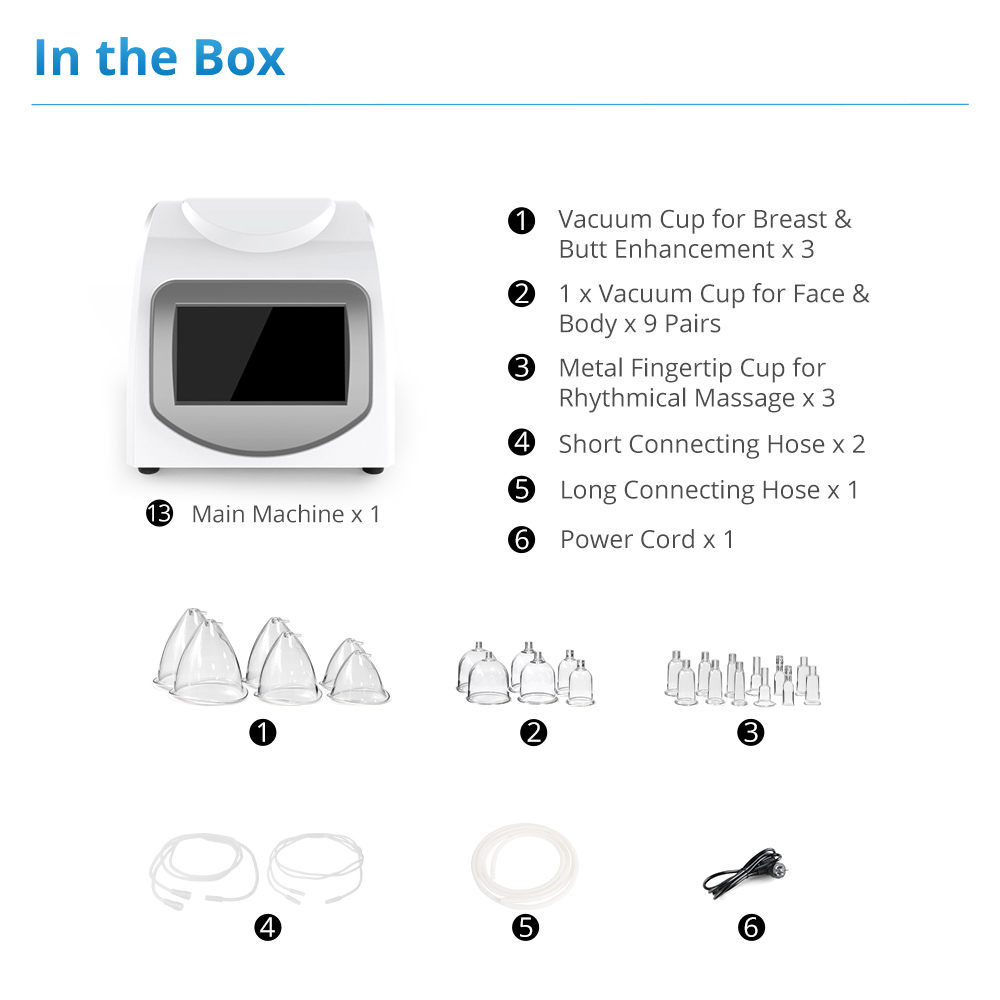 In the Box

⓭ Main Machine x 1

❶ Vacuum Cup for Breast & Butt Enhancement x 3

❷ 1 x Vacuum Cup for Face & Body x 9 Pairs

❸ Metal Fingertip Cup for Rhythmical Massage x 3

❹ Short Connecting Hose x 2

❺ Long Connecting Hose x 1

❻ Power Cord x 1

❶

❷

❸

❹

❺

❻